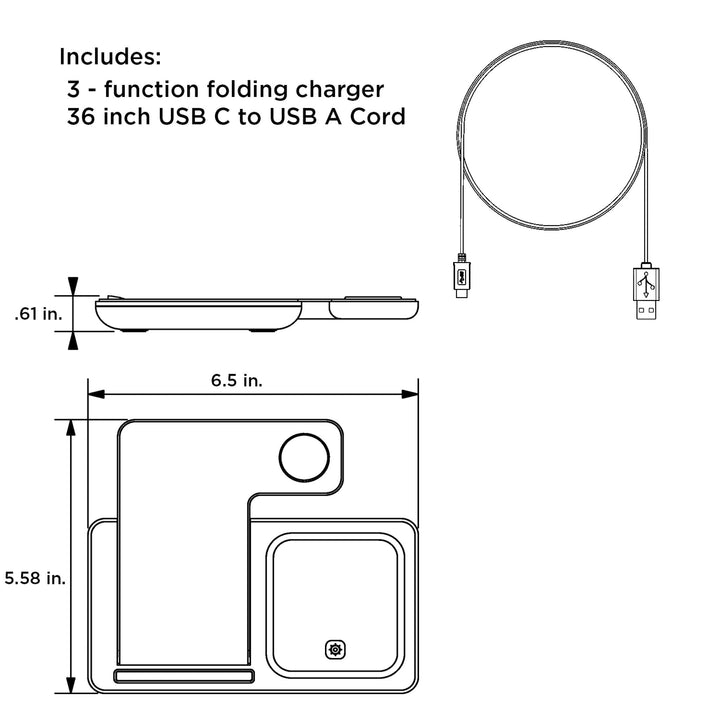 Includes:
3 - function folding charger
36 inch USB C to USB A Cord

.61 in.

6.5 in.

5.58 in.